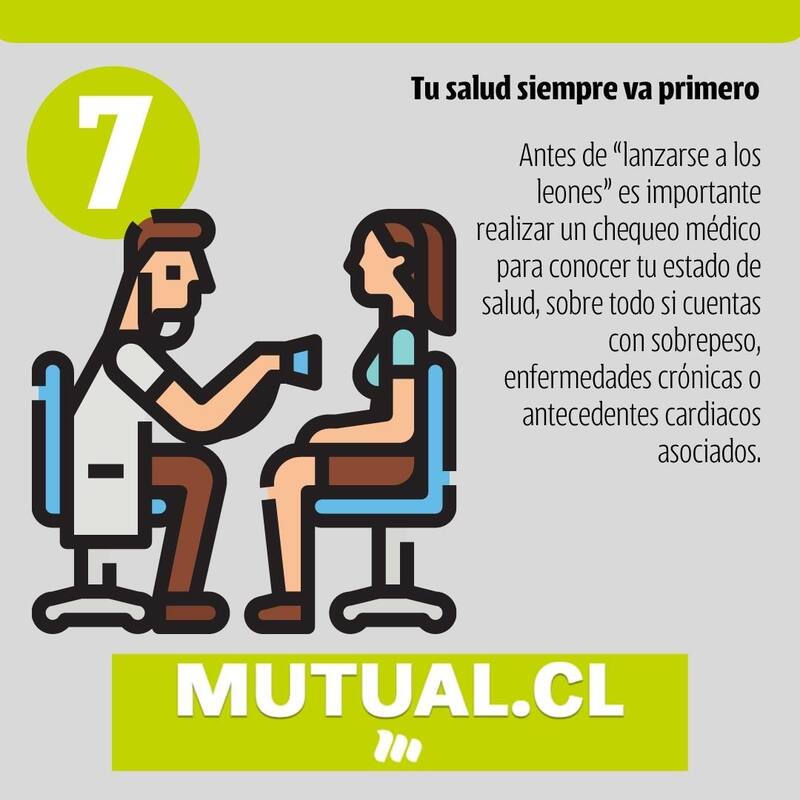 7

Tu salud siempre va primero

Antes de “lanzarse a los leones” es importante realizar un chequeo médico para conocer tu estado de salud, sobre todo si cuentas con sobrepeso, enfermedades crónicas o antecedentes cardiacos asociados.

MUTUAL.CL