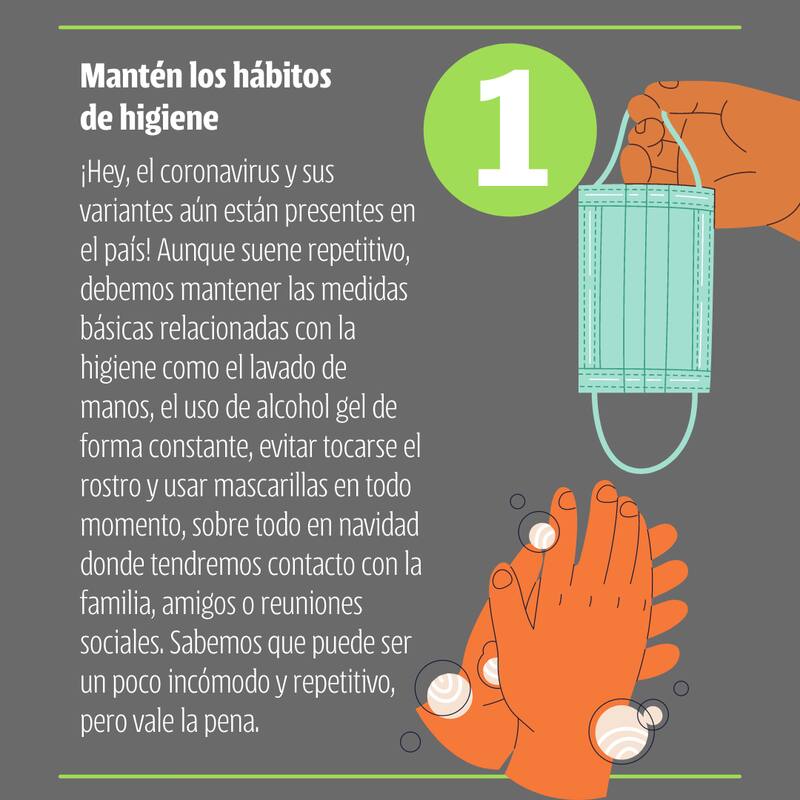 Mantén los hábitos de higiene

1

¡Hey, el coronavirus y sus variantes aún están presentes en el país! Aunque suene repetitivo, debemos mantener las medidas básicas relacionadas con la higiene como el lavado de manos, el uso de alcohol gel de forma constante, evitar tocarse el rostro y usar mascarillas en todo momento, sobre todo en navidad donde tendremos contacto con la familia, amigos o reuniones sociales. Sabemos que puede ser un poco incómodo y repetitivo, pero vale la pena.