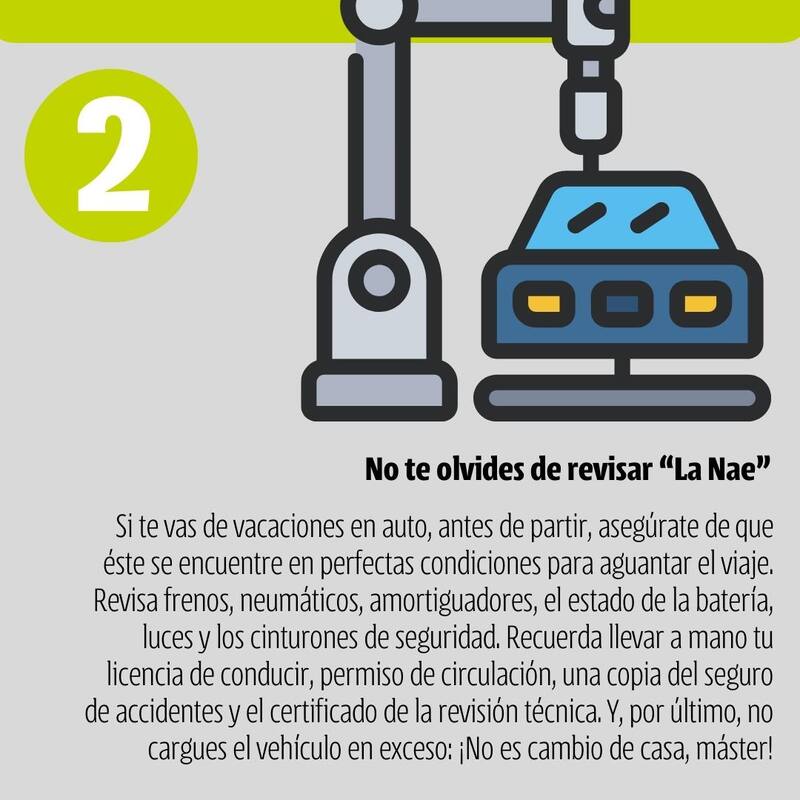 2

No te olvides de revisar “La Nae”

Si te vas de vacaciones en auto, antes de partir, asegúrate de que éste se encuentre en perfectas condiciones para aguantar el viaje. Revisa frenos, neumáticos, amortiguadores, el estado de la batería, luces y los cinturones de seguridad. Recuerda llevar a mano tu licencia de conducir, permiso de circulación, una copia del seguro de accidentes y el certificado de la revisión técnica. Y, por último, no cargues el vehículo en exceso: ¡No es cambio de casa, máster!