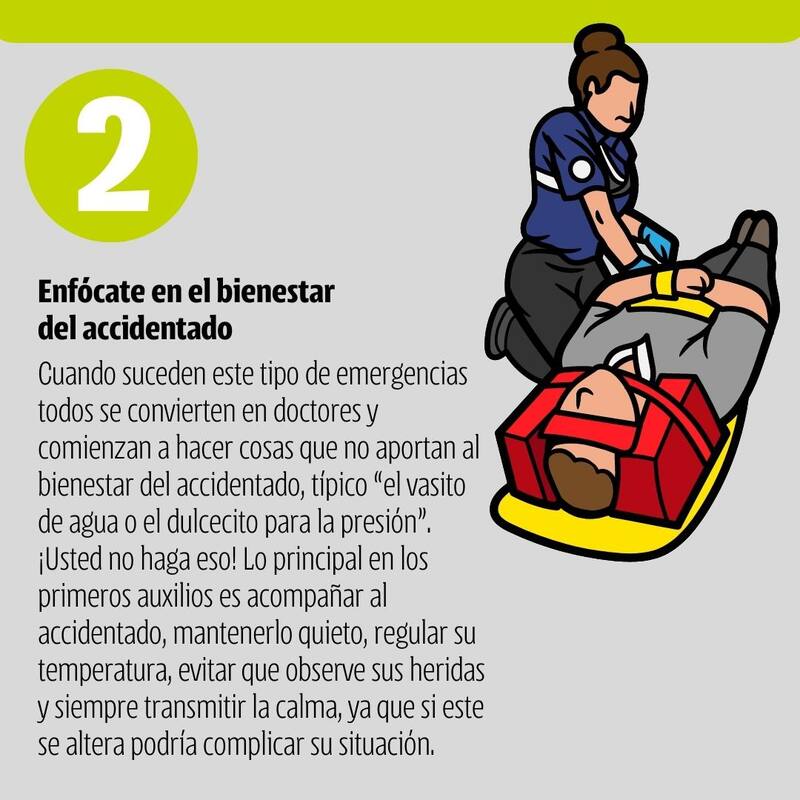 2

Enfócate en el bienestar del accidentado

Cuando suceden este tipo de emergencias todos se convierten en doctores y comienzan a hacer cosas que no aportan al bienestar del accidentado, típico “el vasito de agua o el dulcecito para la presión”. ¡Usted no haga eso! Lo principal en los primeros auxilios es acompañar al accidentado, mantenerlo quieto, regular su temperatura, evitar que observe sus heridas y siempre transmitir la calma, ya que si este se altera podría complicar su situación.