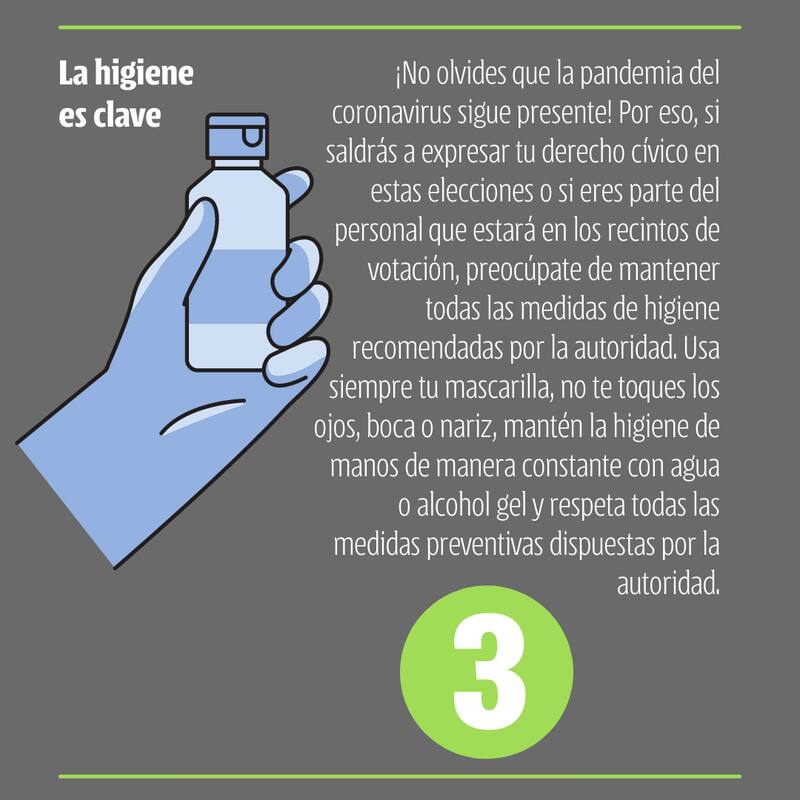 La higiene es clave

¡No olvides que la pandemia del coronavirus sigue presente! Por eso, si saldrás a expresar tu derecho cívico en estas elecciones o si eres parte del personal que estará en los recintos de votación, preocúpate de mantener todas las medidas de higiene recomendadas por la autoridad. Usa siempre tu mascarilla, no te toques los ojos, boca o nariz, mantén la higiene de manos de manera constante con agua o alcohol gel y respeta todas las medidas preventivas dispuestas por la autoridad.

3